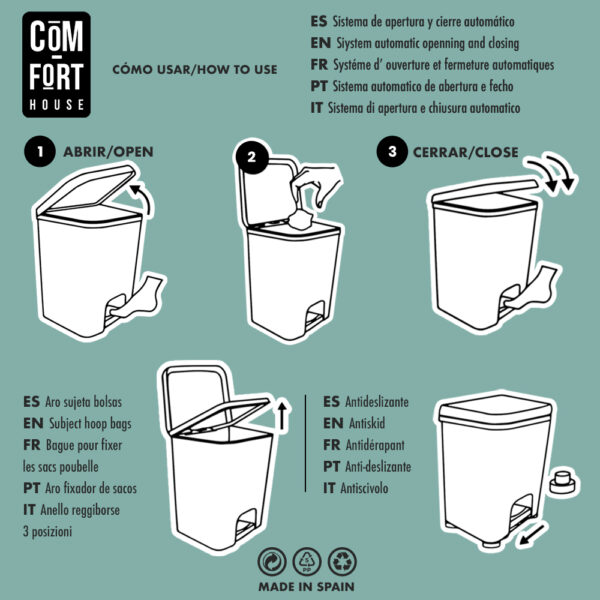 CŌM
FŌRT
HOUSE

CÓMO USAR/HOW TO USE

ES Sistema de apertura y cierre automático
EN Siystem automatic openning and closing
FR Systéme d' ouverture et fermeture automatiques
PT Sistema automatico de abertura e fecho
IT Sistema di apertura e chiusura automatico

1 ABRIR/OPEN

2

3 CERRAR/CLOSE

ES Aro sujeta bolsas
EN Subject hoop bags
FR Bague pour fixer les sacs poubelle
PT Aro fixador de sacos
IT Anello reggiborse 3 posizioni

ES Antideslizante
EN Antiskid
FR Antidérapant
PT Anti-deslizante
IT Antiscivolo

5
PP

MADE IN SPAIN